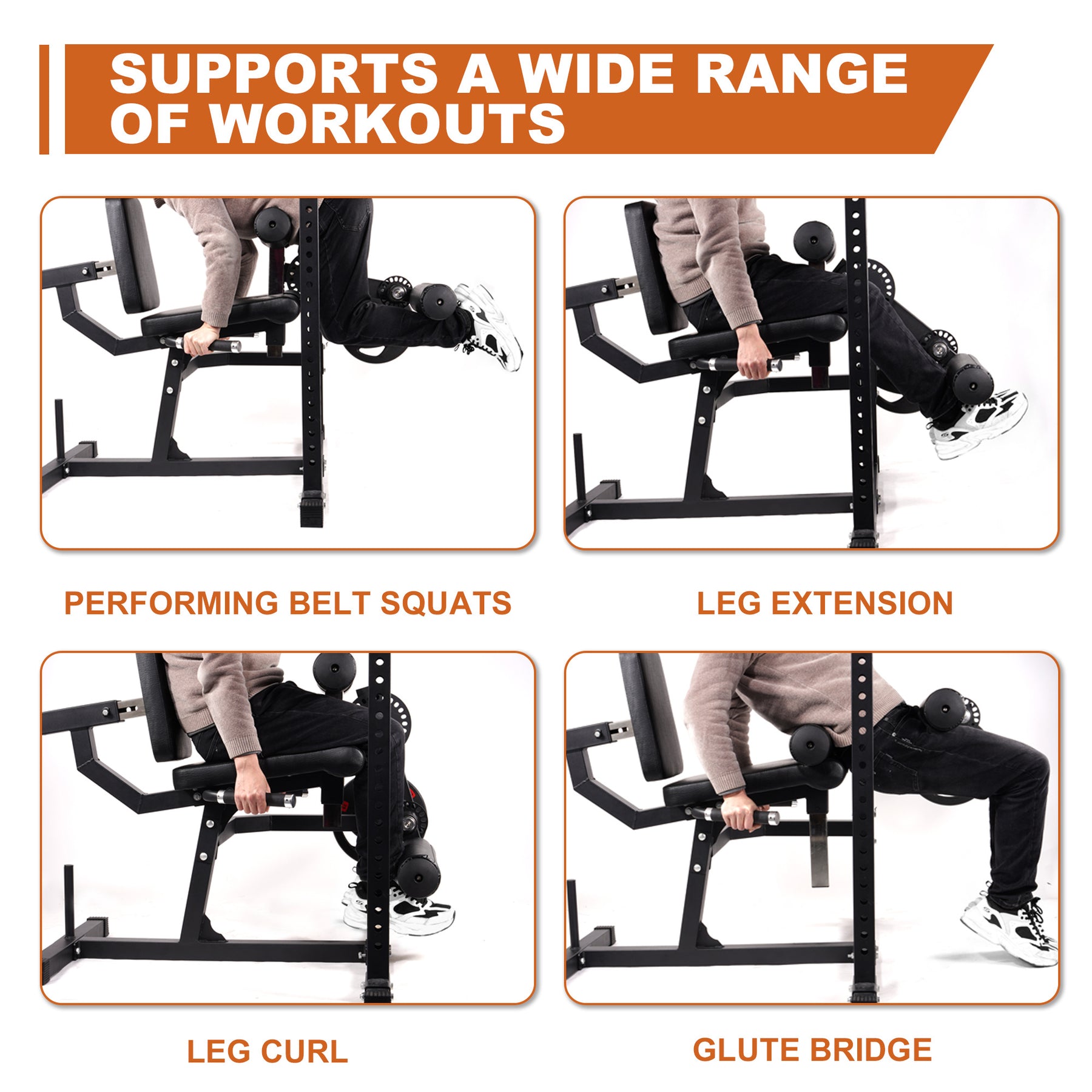 SUPPORTS A WIDE RANGE OF WORKOUTS

PERFORMING BELT SQUATS

LEG EXTENSION

LEG CURL

GLUTE BRIDGE